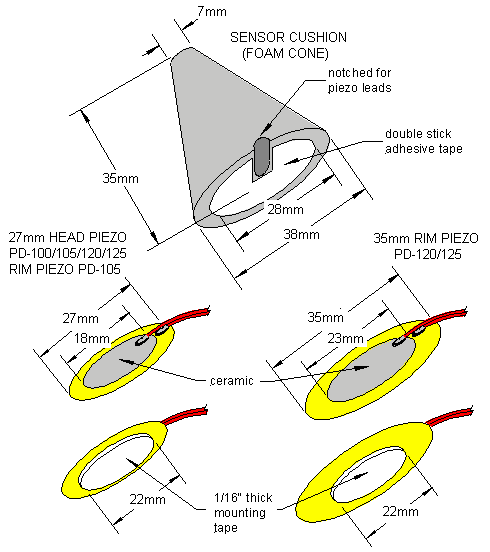 7mm

SENSOR CUSHION
(FOAM CONE)

notched for
piezo leads

double stick
adhesive tape

35mm

28mm

38mm

27mm HEAD PIEZO
PD-100/105/120/125
RIM PIEZO PD-105

35mm RIM PIEZO
PD-120/125

27mm

18mm

35mm

23mm

ceramic

22mm

1/16" thick
mounting
tape

22mm