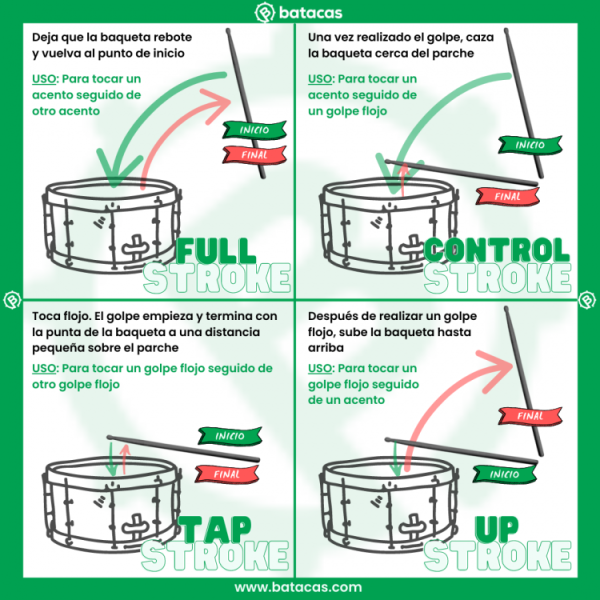 batacas

Deja que la baqueta rebote y vuelva al punto de inicio

USO: Para tocar un acento seguido de otro acento

INICIO

FINAL

FULL STROKE

Una vez realizado el golpe, caza la baqueta cerca del parche

USO: Para tocar un acento seguido de un golpe flojo

INICIO

FINAL

CONTROL STROKE

Toca flojo. El golpe empieza y termina con la punta de la baqueta a una distancia pequeña sobre el parche

USO: Para tocar un golpe flojo seguido de otro golpe flojo

INICIO

FINAL

TAP STROKE

Después de realizar un golpe flojo, sube la baqueta hasta arriba

USO: Para tocar un golpe flojo seguido de un acento

FINAL

INICIO

UP STROKE

www.batacas.com